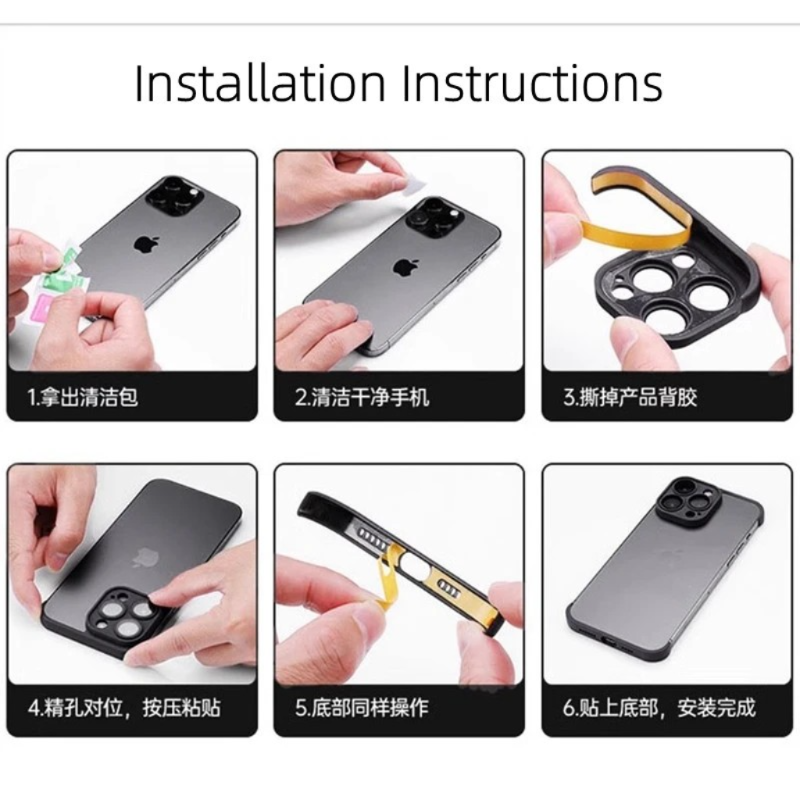 Installation Instructions

1.拿出清洁包

2.清洁干净手机

3.撕掉产品背胶

4.精孔对位，按压粘贴

5.底部同样操作

6.贴上底部，安装完成